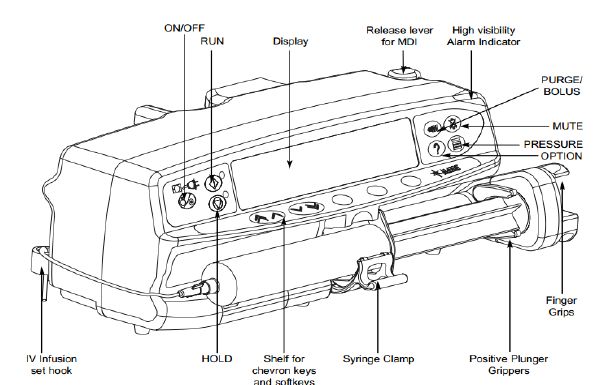 ON/OFF
RUN
Display
Release lever for MDI
High visibility Alarm Indicator
PURGE/ BOLUS
MUTE
PRESSURE
OPTION
Finger Grips
IV Infusion set hook
HOLD
Shelf for chevron keys and softkeys
Syringe Clamp
Positive Plunger Grippers