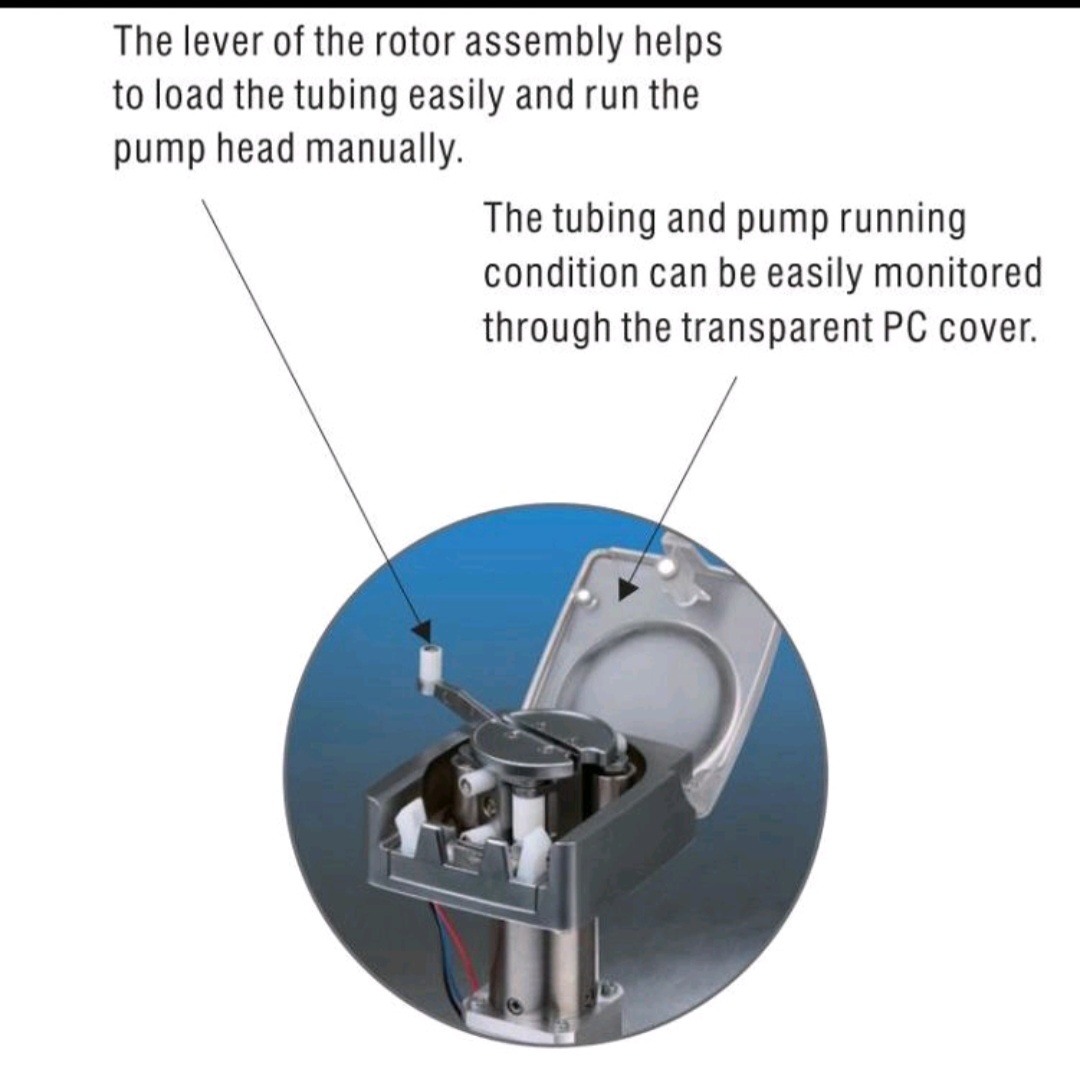 The lever of the rotor assembly helps to load the tubing easily and run the pump head manually.

The tubing and pump running condition can be easily monitored through the transparent PC cover.